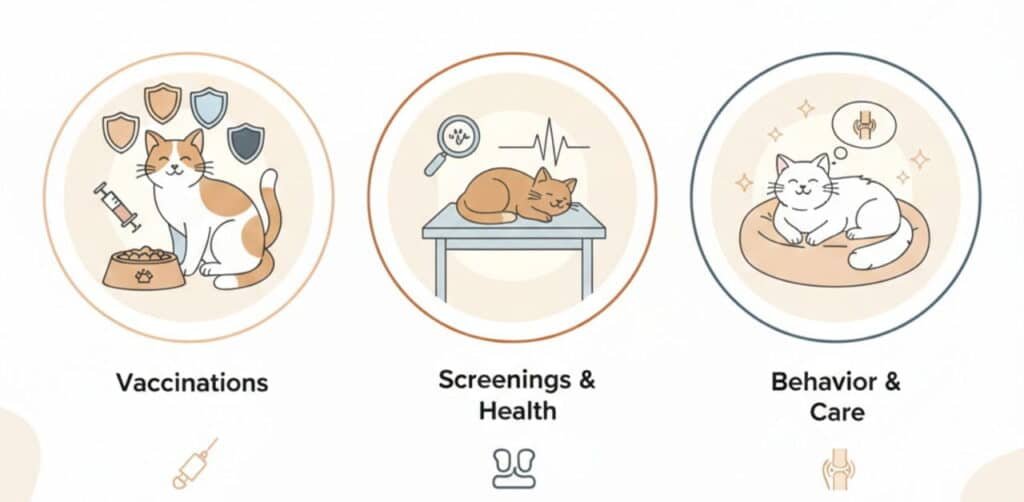 Vaccinations

Screenings & Health

Behavior & Care