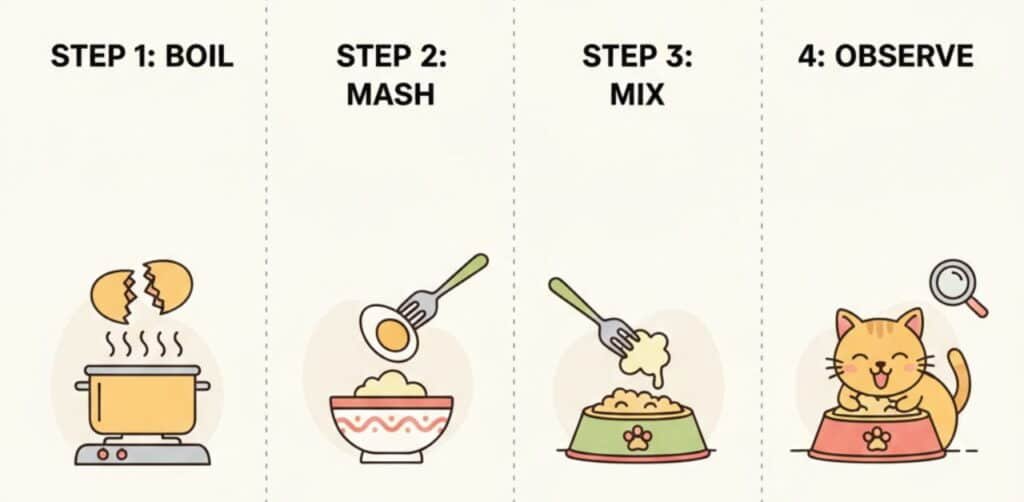 STEP 1: BOIL

STEP 2: MASH

STEP 3: MIX

4: OBSERVE